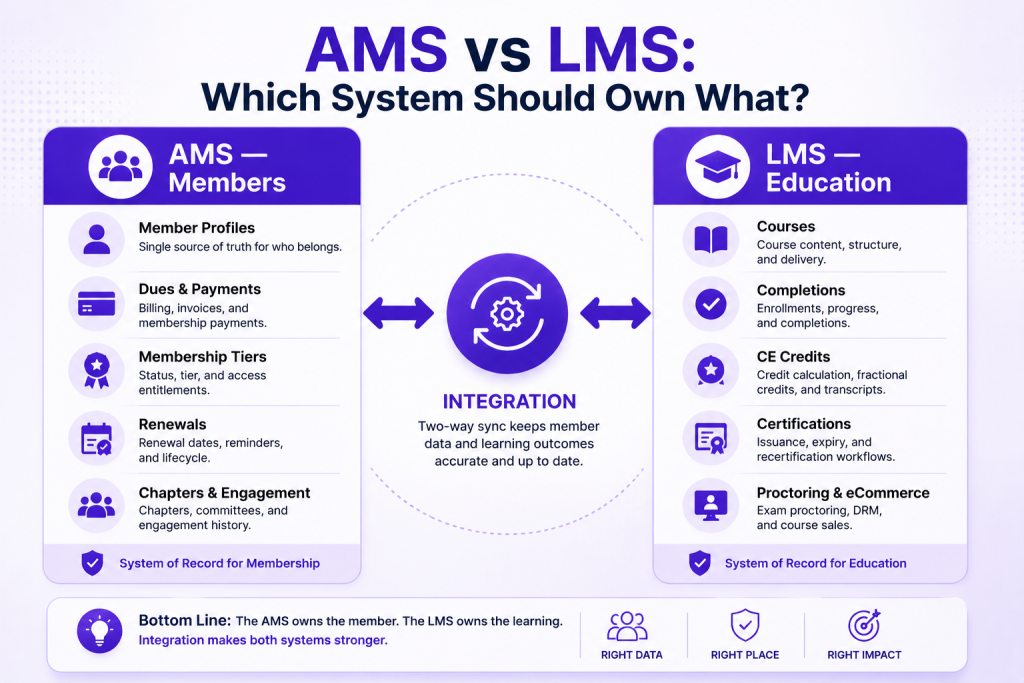 AMS vs LMS:
Which System Should Own What?

AMS — Members

Member Profiles
Single source of truth for who belongs.

Dues & Payments
Billing, invoices, and membership payments.

Membership Tiers
Status, tier, and access entitlements.

Renewals
Renewal dates, reminders, and lifecycle.

Chapters & Engagement
Chapters, committees, and engagement history.

System of Record for Membership

INTEGRATION
Two-way sync keeps member data and learning outcomes accurate and up to date.

LMS — Education

Courses
Course content, structure, and delivery.

Completions
Enrollments, progress, and completions.

CE Credits
Credit calculation, fractional credits, and transcripts.

Certifications
Issuance, expiry, and recertification workflows.

Proctoring & eCommerce
Exam proctoring, DRM, and course sales.

System of Record for Education

Bottom Line: The AMS owns the member. The LMS owns the learning.
Integration makes both systems stronger.

RIGHT DATA

RIGHT PLACE

RIGHT IMPACT